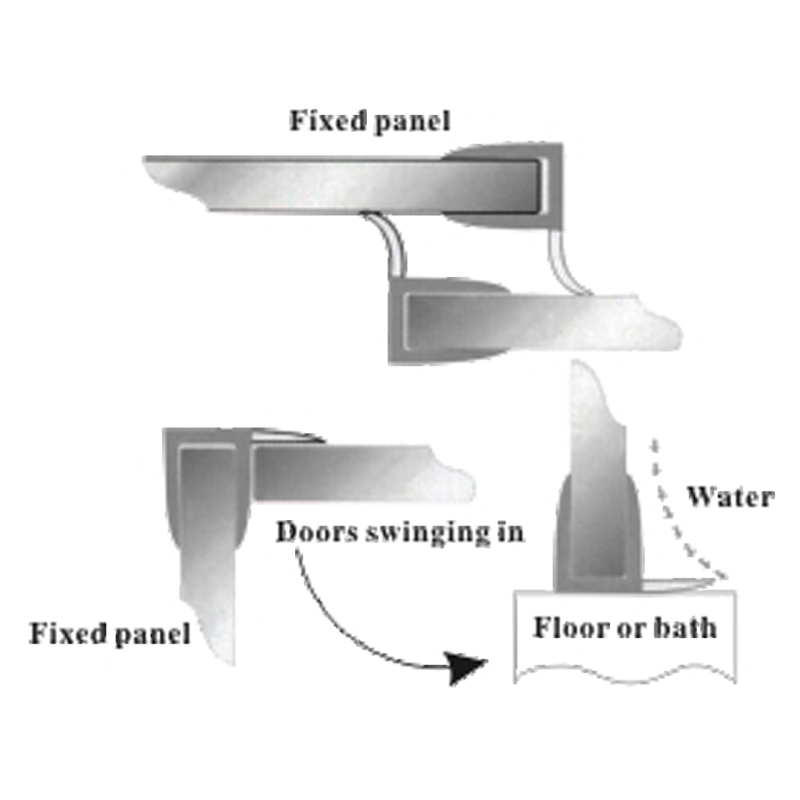 Fixed panel

Water

Doors swinging in

Fixed panel

Floor or bath