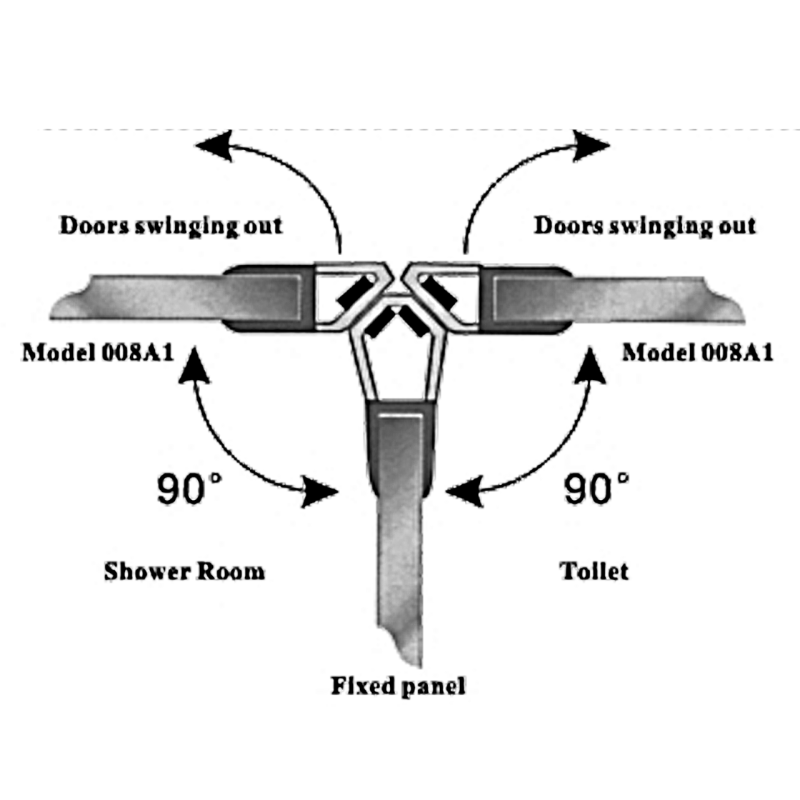 Doors swinging out

Doors swinging out

Model 008A1

Model 008A1

90°

90°

Shower Room

Toilet

Fixed panel