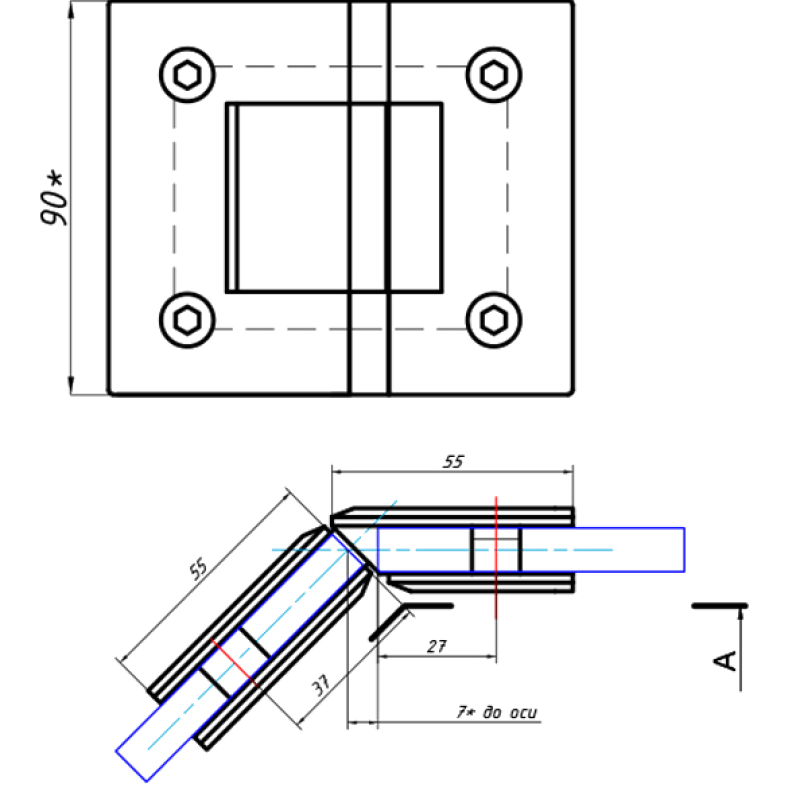 90*

55

55

27

37

7* до оси

A