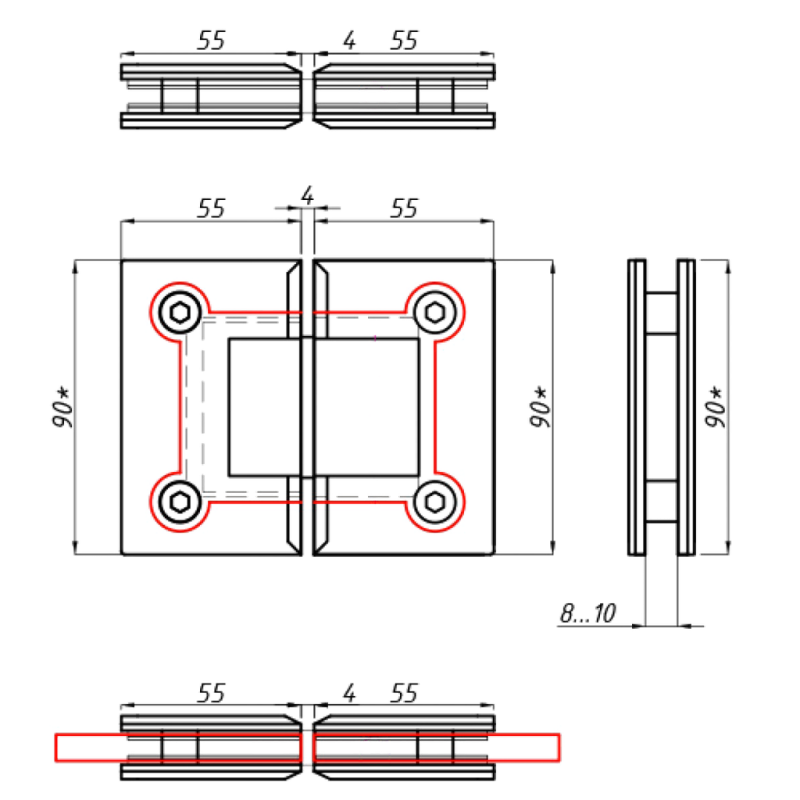 55
4
55

55
4
55

90*
90*
90*

8...10

55
4
55